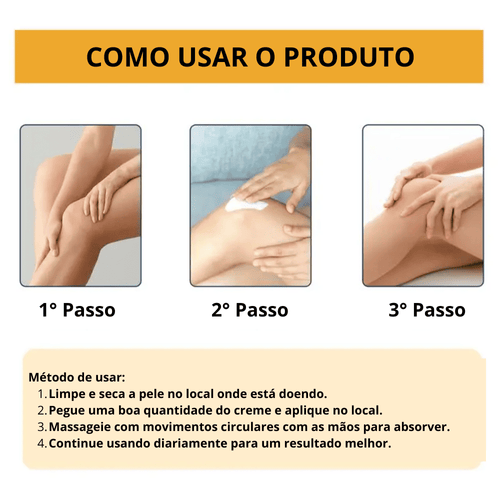 COMO USAR O PRODUTO

1° Passo

2° Passo

3° Passo

Método de usar:
1. Limpe e seca a pele no local onde está doendo.
2. Pegue uma boa quantidade do creme e aplique no local.
3. Massageie com movimentos circulares com as mãos para absorver.
4. Continue usando diariamente para um resultado melhor.